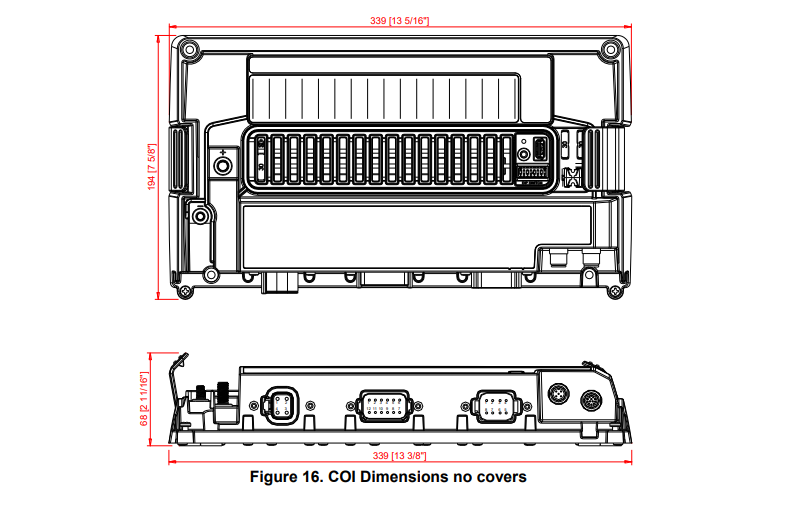 339 [13 5/16"]

194 [7 5/8"]

+

68 [2 11/16"]

339 [13 3/8"]

Figure 16. COI Dimensions no covers