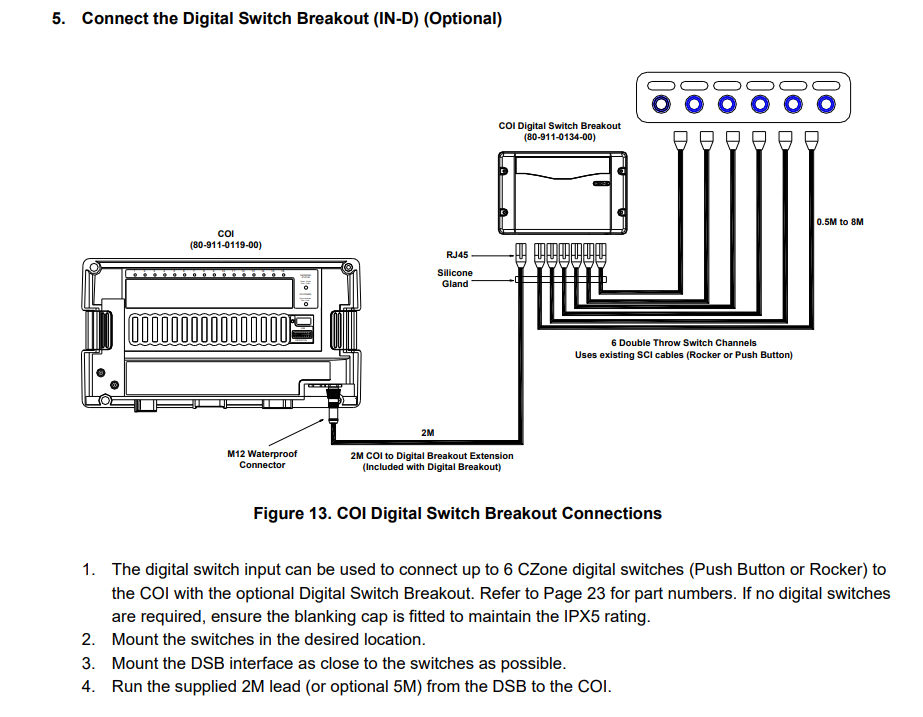 5. Connect the Digital Switch Breakout (IN-D) (Optional)

COI Digital Switch Breakout
(80-911-0134-00)

0.5M to 8M

COI
(80-911-0119-00)

RJ45

Silicone
Gland

6 Double Throw Switch Channels
Uses existing SCI cables (Rocker or Push Button)

2M

M12 Waterproof
Connector

2M COI to Digital Breakout Extension
(Included with Digital Breakout)

Figure 13. COI Digital Switch Breakout Connections

1. The digital switch input can be used to connect up to 6 CZone digital switches (Push Button or Rocker) to the COI with the optional Digital Switch Breakout. Refer to Page 23 for part numbers. If no digital switches are required, ensure the blanking cap is fitted to maintain the IPX5 rating.
2. Mount the switches in the desired location.
3. Mount the DSB interface as close to the switches as possible.
4. Run the supplied 2M lead (or optional 5M) from the DSB to the COI.