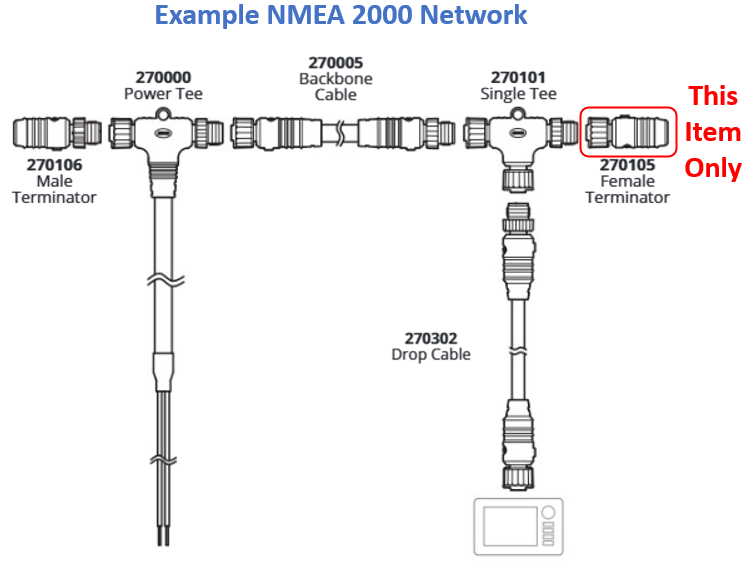 Example NMEA 2000 Network

270000
Power Tee

270005
Backbone
Cable

270101
Single Tee

This
Item
Only

270106
Male
Terminator

270105
Female
Terminator

270302
Drop Cable