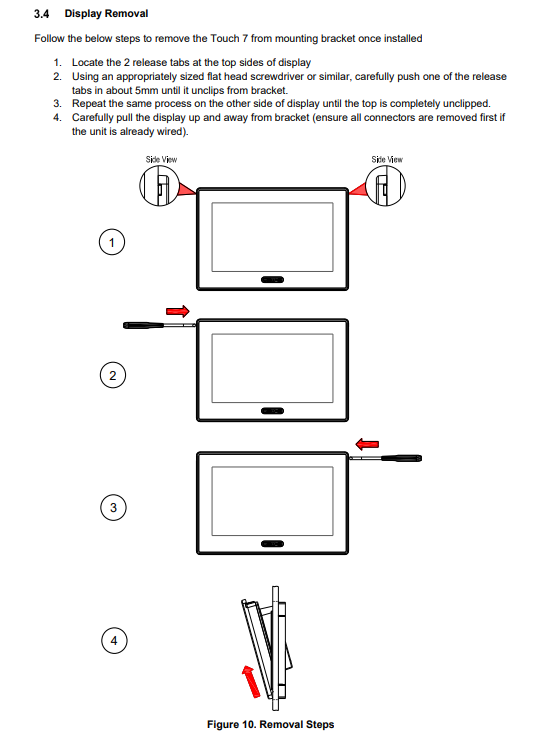 3.4 Display Removal

Follow the below steps to remove the Touch 7 from mounting bracket once installed

1. Locate the 2 release tabs at the top sides of display
2. Using an appropriately sized flat head screwdriver or similar, carefully push one of the release tabs in about 5mm until it unclips from bracket.
3. Repeat the same process on the other side of display until the top is completely unclipped.
4. Carefully pull the display up and away from bracket (ensure all connectors are removed first if the unit is already wired).

Side View

Side View

1

2

3

4

Figure 10. Removal Steps