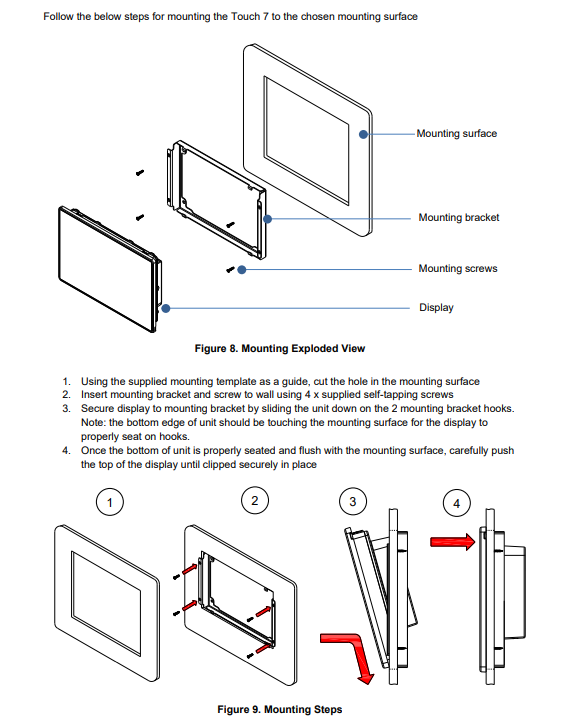 Follow the below steps for mounting the Touch 7 to the chosen mounting surface

Mounting surface

Mounting bracket

Mounting screws

Display

Figure 8. Mounting Exploded View

1. Using the supplied mounting template as a guide, cut the hole in the mounting surface
2. Insert mounting bracket and screw to wall using 4 x supplied self-tapping screws
3. Secure display to mounting bracket by sliding the unit down on the 2 mounting bracket hooks. Note: the bottom edge of unit should be touching the mounting surface for the display to properly seat on hooks.
4. Once the bottom of unit is properly seated and flush with the mounting surface, carefully push the top of the display until clipped securely in place

1

2

3

4

Figure 9. Mounting Steps