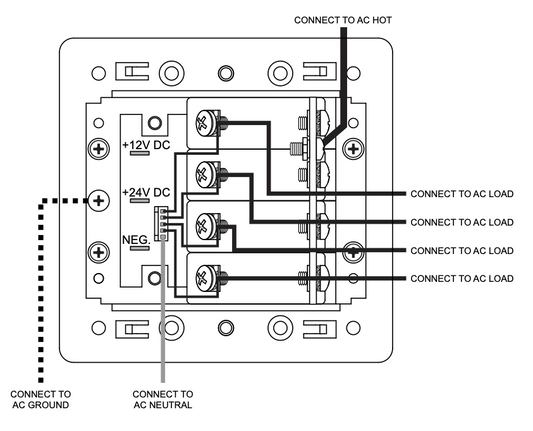 CONNECT TO AC HOT

+12V DC

+24V DC

NEG.

CONNECT TO AC LOAD

CONNECT TO AC LOAD

CONNECT TO AC LOAD

CONNECT TO AC LOAD

CONNECT TO AC GROUND

CONNECT TO AC NEUTRAL