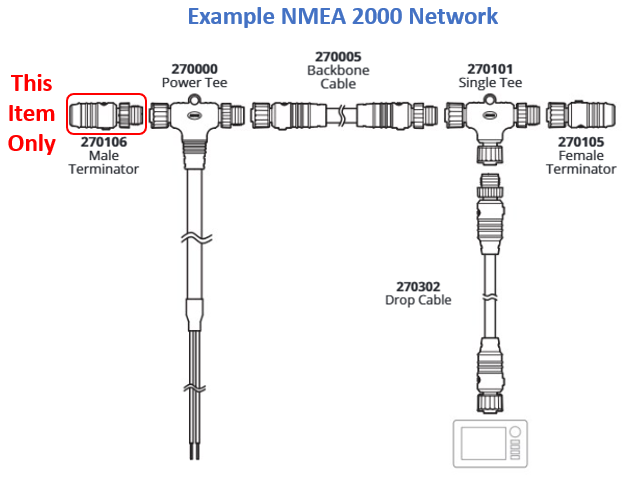 Example NMEA 2000 Network

This Item Only

270106
Male
Terminator

270000
Power Tee

270005
Backbone
Cable

270101
Single Tee

270105
Female
Terminator

270302
Drop Cable