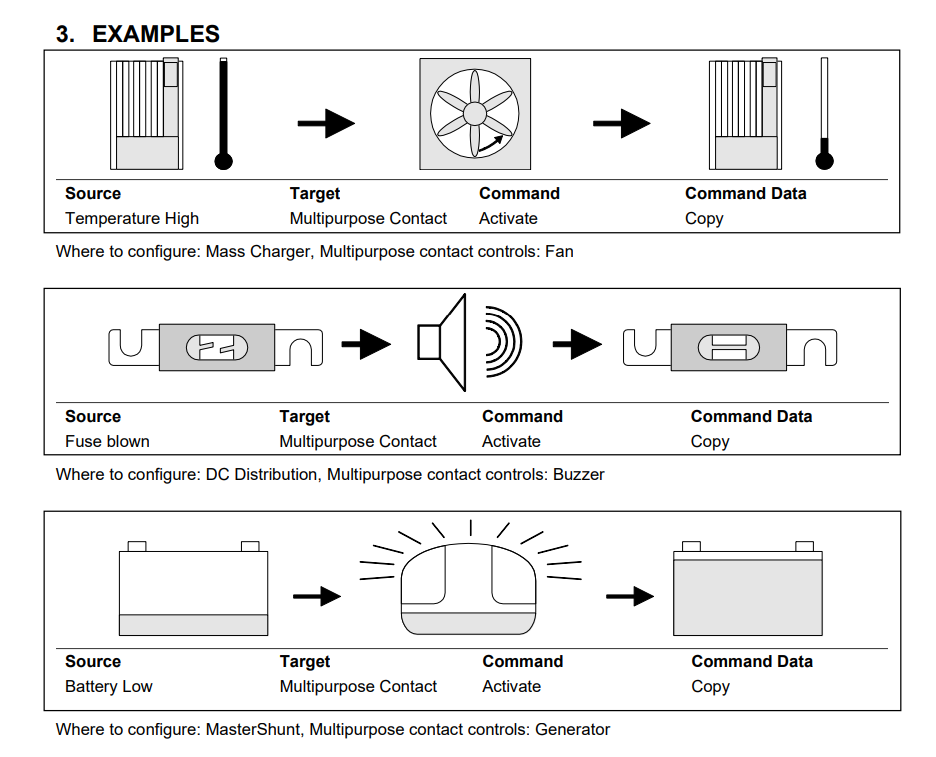 3. EXAMPLES

| Source | Target | Command | Command Data |
|---|---|---|---|
| Temperature High | Multipurpose Contact | Activate | Copy |

Where to configure: Mass Charger, Multipurpose contact controls: Fan

| Source | Target | Command | Command Data |
|---|---|---|---|
| Fuse blown | Multipurpose Contact | Activate | Copy |

Where to configure: DC Distribution, Multipurpose contact controls: Buzzer

| Source | Target | Command | Command Data |
|---|---|---|---|
| Battery Low | Multipurpose Contact | Activate | Copy |

Where to configure: MasterShunt, Multipurpose contact controls: Generator