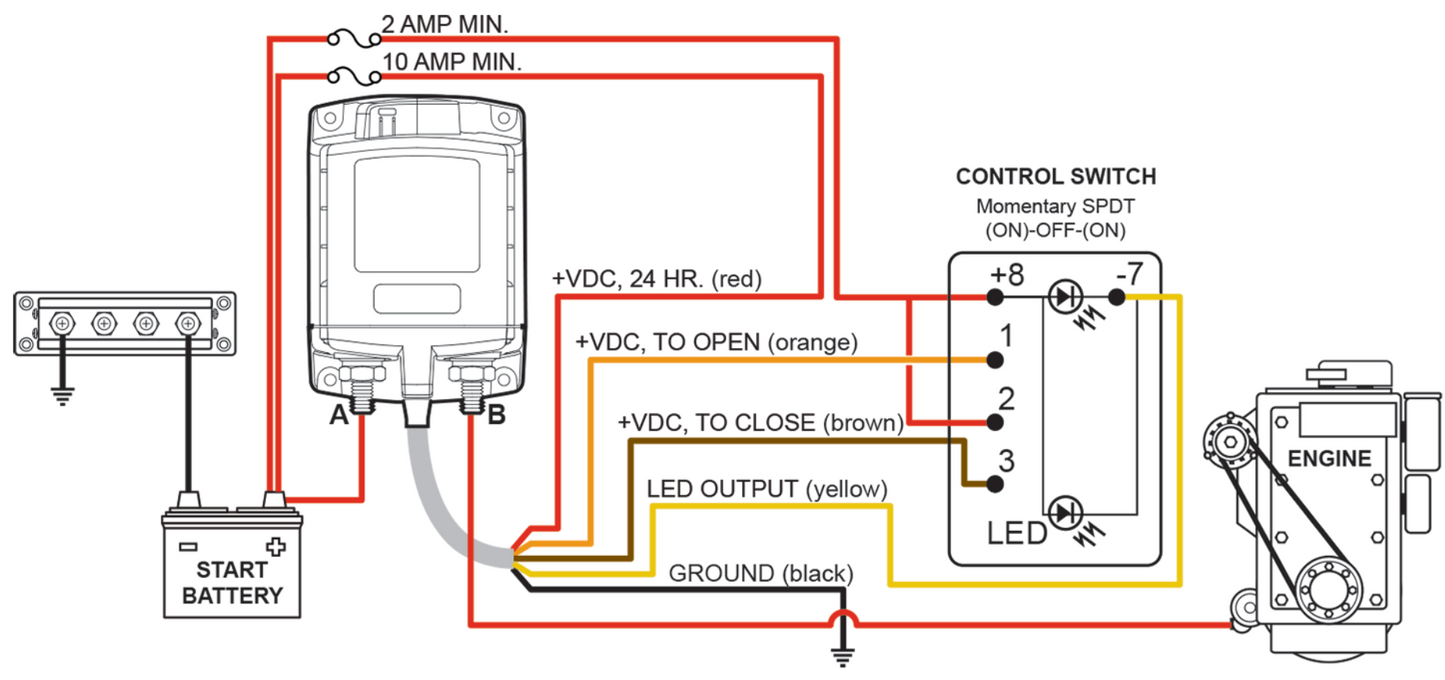 2 AMP MIN.

10 AMP MIN.

CONTROL SWITCH
Momentary SPDT
(ON)-OFF-(ON)

+VDC, 24 HR. (red)

+VDC, TO OPEN (orange)

+VDC, TO CLOSE (brown)

LED OUTPUT (yellow)

GROUND (black)

+8

-7

1

2

3

LED

A

B

START
BATTERY

ENGINE