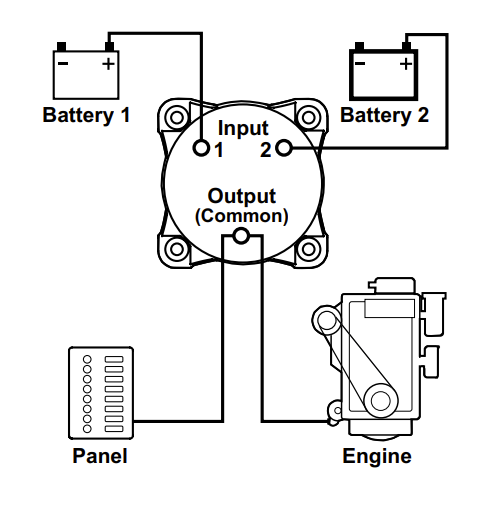 - +
Battery 1

- +
Battery 2

Input
1 2

Output
(Common)

Panel

Engine